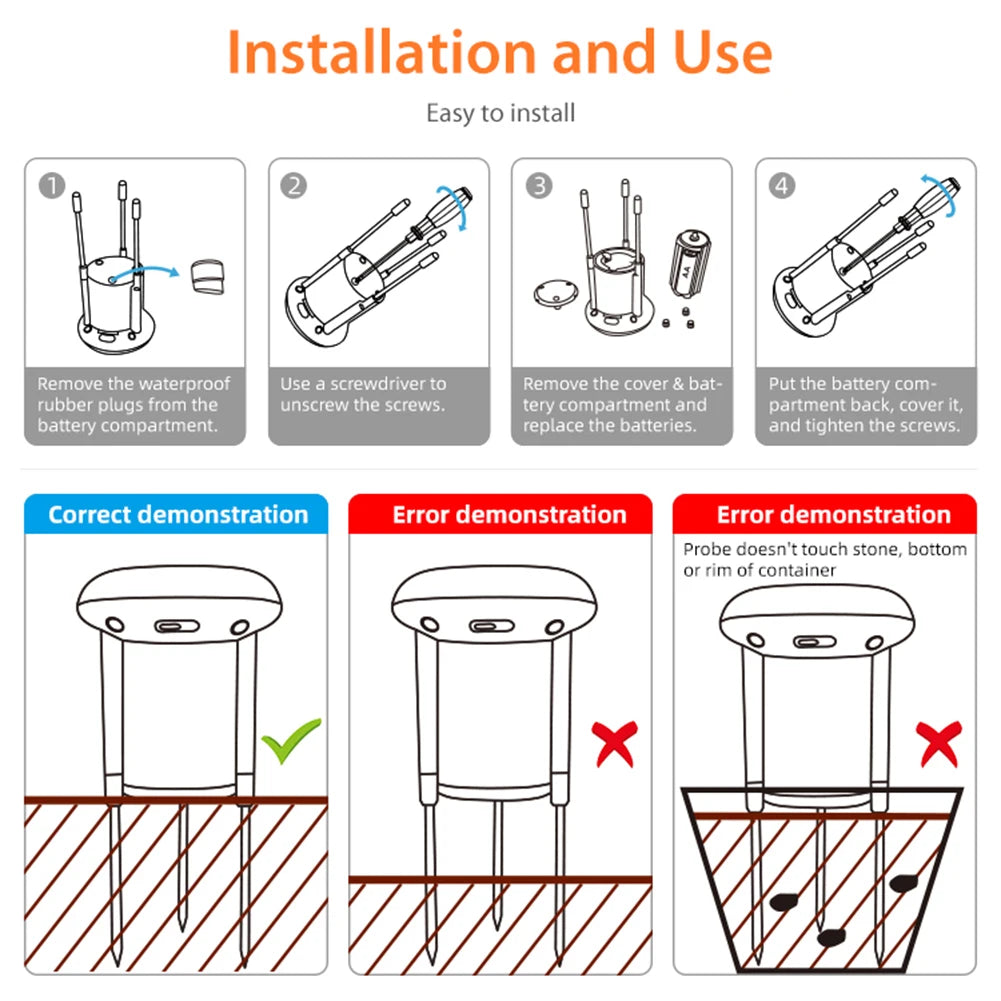 Installation and Use

Easy to install

1

Remove the waterproof rubber plugs from the battery compartment.

2

Use a screwdriver to unscrew the screws.

3

AA

Remove the cover & battery compartment and replace the batteries.

4

Put the battery compartment back, cover it, and tighten the screws.

Correct demonstration

Error demonstration

Error demonstration

Probe doesn't touch stone, bottom or rim of container