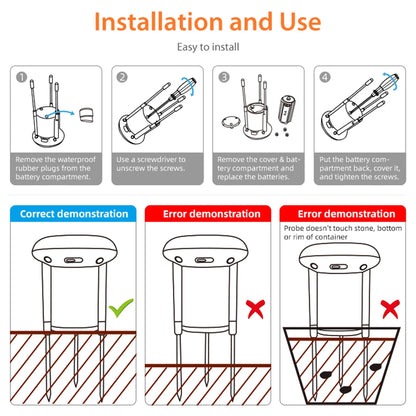 Installation and Use

Easy to install

1

Remove the waterproof rubber plugs from the battery compartment.

2

Use a screwdriver to unscrew the screws.

3

Remove the cover & battery compartment and replace the batteries.

4

Put the battery compartment back, cover it, and tighten the screws.

Correct demonstration

Error demonstration

Error demonstration

Probe doesn't touch stone, bottom or rim of container